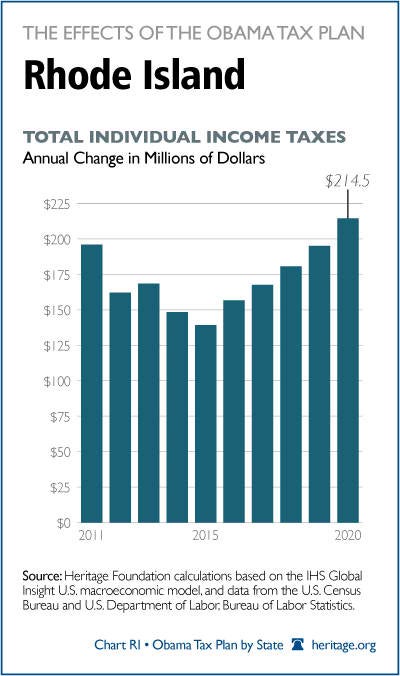 THE EFFECTS OF THE OBAMA TAX PLAN

Rhode Island

TOTAL INDIVIDUAL INCOME TAXES
Annual Change in Millions of Dollars

$214.5

$225
$200
$175
$150
$125
$100
$75
$50
$25
$0

2011
2015
2020

Source: Heritage Foundation calculations based on the IHS Global Insight U.S. macroeconomic model, and data from the U.S. Census Bureau and U.S. Department of Labor, Bureau of Labor Statistics.

Chart RI • Obama Tax Plan by State heritage.org